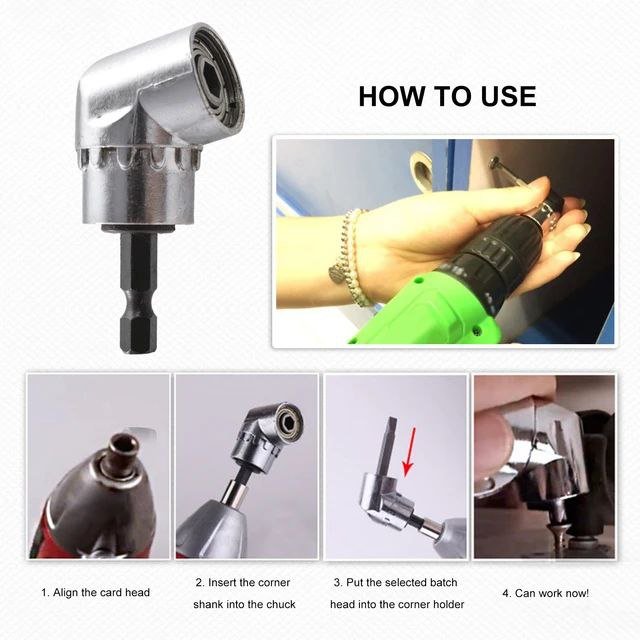 HOW TO USE

1. Align the card head

2. Insert the corner shank into the chuck

3. Put the selected batch head into the corner holder

4. Can work now!